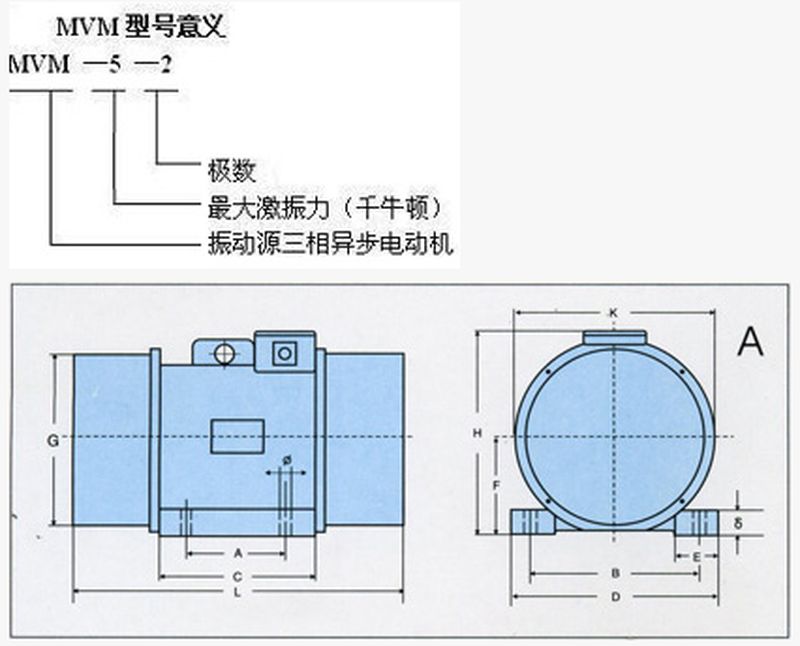 MVM 型号意义
MVM —5 —2

极数
最大激振力（千牛顿）
振动源三相异步电动机

G
ø
A
C
L

K
A
H
F
δ
E
B
D